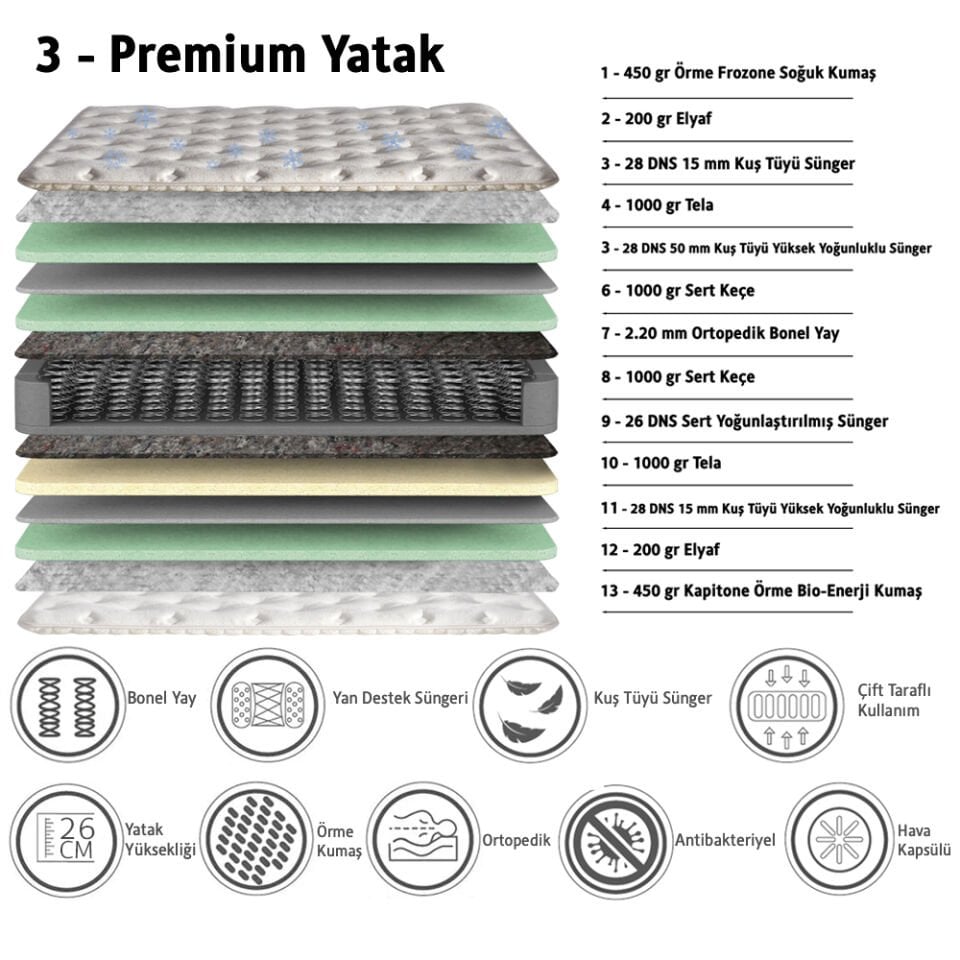 3 - Premium Yatak

1 - 450 gr Örme Frozone Soğuk Kumaş
2 - 200 gr Elyaf
3 - 28 DNS 15 mm Kuş Tüyü Sünger
4 - 1000 gr Tela
3 - 28 DNS 50 mm Kuş Tüyü Yüksek Yoğunluklu Sünger
6 - 1000 gr Sert Keçe
7 - 2.20 mm Ortopedik Bonel Yay
8 - 1000 gr Sert Keçe
9 - 26 DNS Sert Yoğunlaştırılmış Sünger
10 - 1000 gr Tela
11 - 28 DNS 15 mm Kuş Tüyü Yüksek Yoğunluklu Sünger
12 - 200 gr Elyaf
13 - 450 gr Kapitone Örme Bio-Enerji Kumaş

Bonel Yay
Yan Destek Süngeri
Kuş Tüyü Sünger
Çift Taraflı Kullanım
26 CM
Yatak Yüksekliği
Örme Kumaş
Ortopedik
Antibakteriyel
Hava Kapsülü