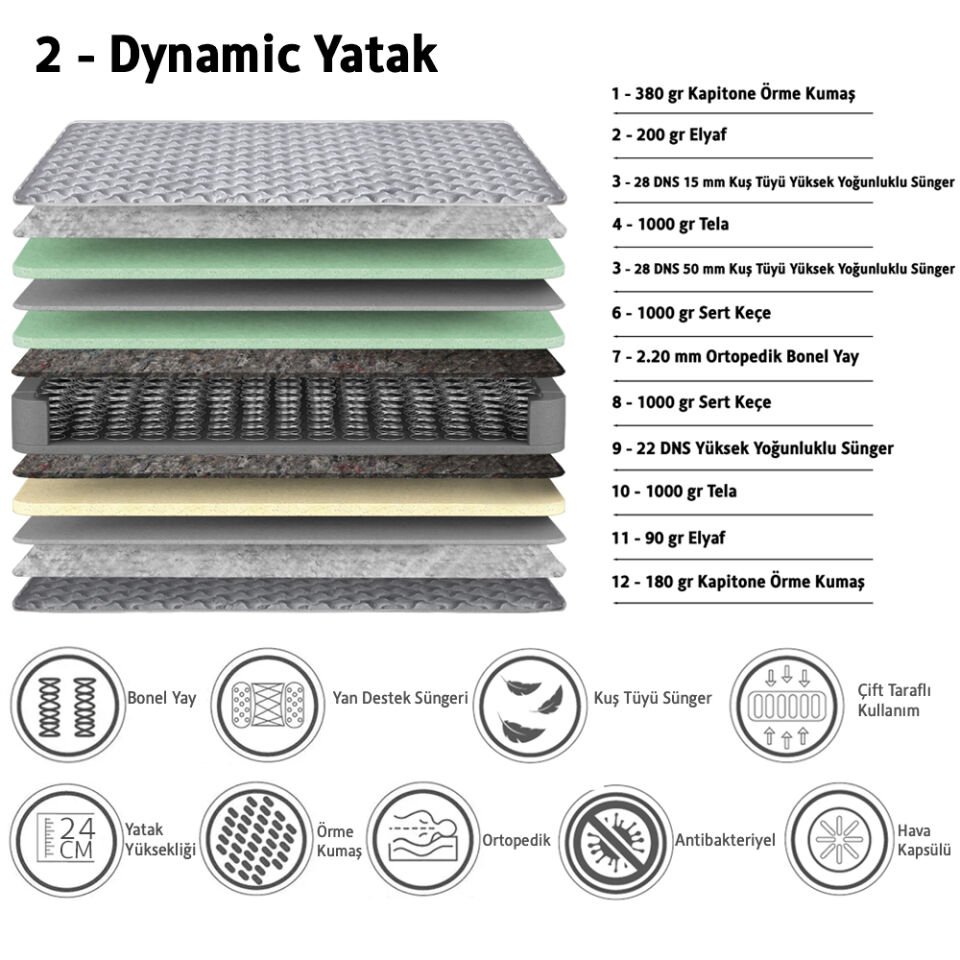 2 - Dynamic Yatak

1 - 380 gr Kapitone Örme Kumaş
2 - 200 gr Elyaf
3 - 28 DNS 15 mm Kuş Tüyü Yüksek Yoğunluklu Sünger
4 - 1000 gr Tela
3 - 28 DNS 50 mm Kuş Tüyü Yüksek Yoğunluklu Sünger
6 - 1000 gr Sert Keçe
7 - 2.20 mm Ortopedik Bonel Yay
8 - 1000 gr Sert Keçe
9 - 22 DNS Yüksek Yoğunluklu Sünger
10 - 1000 gr Tela
11 - 90 gr Elyaf
12 - 180 gr Kapitone Örme Kumaş

Bonel Yay
Yan Destek Süngeri
Kuş Tüyü Sünger
Çift Taraflı Kullanım
24 CM
Yatak Yüksekliği
Örme Kumaş
Ortopedik
Antibakteriyel
Hava Kapsülü