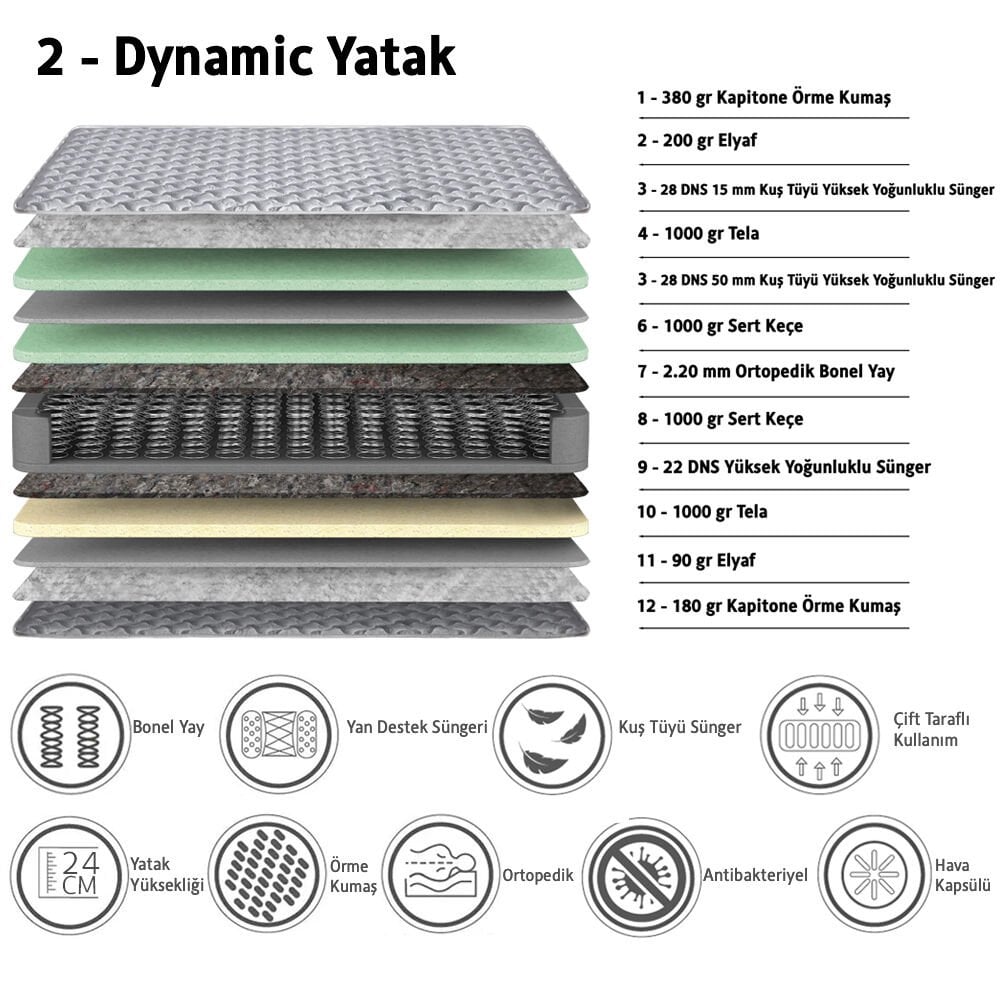 2 - Dynamic Yatak

1 - 380 gr Kapitone Örme Kumaş

2 - 200 gr Elyaf

3 - 28 DNS 15 mm Kuş Tüyü Yüksek Yoğunluklu Sünger

4 - 1000 gr Tela

3 - 28 DNS 50 mm Kuş Tüyü Yüksek Yoğunluklu Sünger

6 - 1000 gr Sert Keçe

7 - 2.20 mm Ortopedik Bonel Yay

8 - 1000 gr Sert Keçe

9 - 22 DNS Yüksek Yoğunluklu Sünger

10 - 1000 gr Tela

11 - 90 gr Elyaf

12 - 180 gr Kapitone Örme Kumaş

Bonel Yay

Yan Destek Süngeri

Kuş Tüyü Sünger

Çift Taraflı Kullanım

24 CM

Yatak Yüksekliği

Örme Kumaş

Ortopedik

Antibakteriyel

Hava Kapsülü